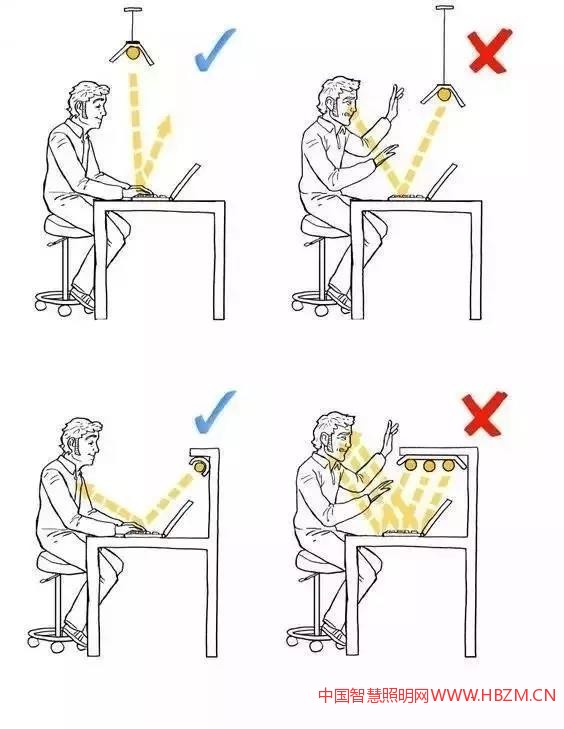 中国智慧照明网WWW.HBZM.CN